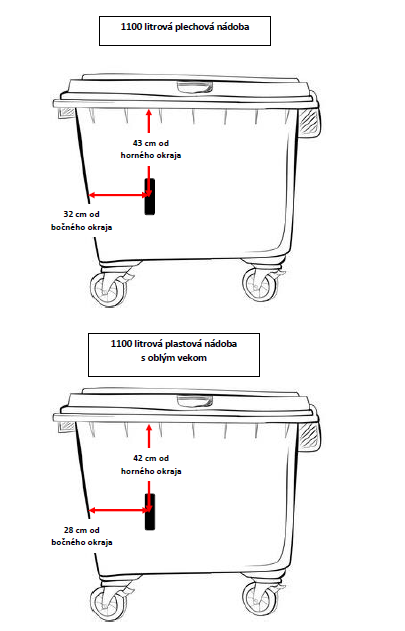 1100 litrová plechová nádoba

43 cm od horného okraja

32 cm od bočného okraja

1100 litrová plastová nádoba s oblým vekom

42 cm od horného okraja

28 cm od bočného okraja